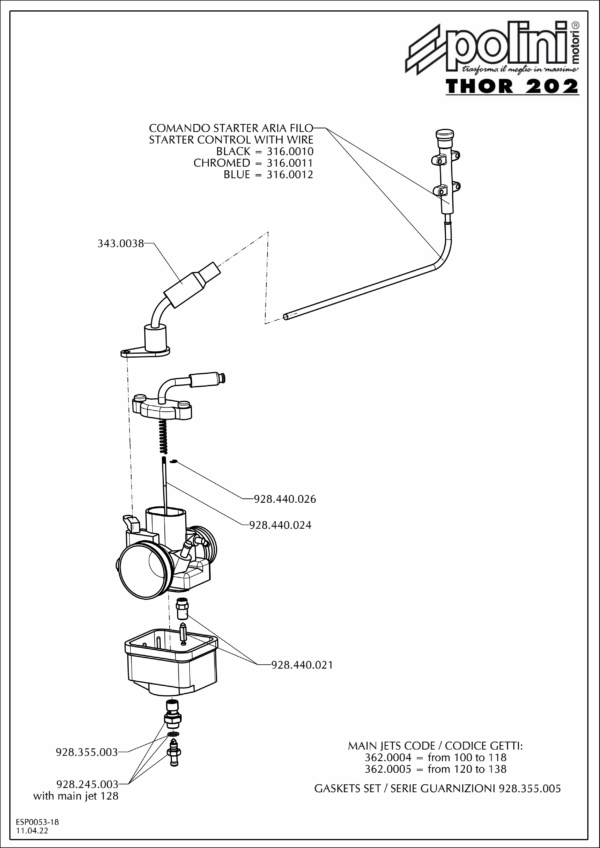 polini motori®
trasforma il meglio in massimo
THOR 202

COMANDO STARTER ARIA FILO
STARTER CONTROL WITH WIRE
BLACK = 316.0010
CHROMED = 316.0011
BLUE = 316.0012

343.0038

928.440.026

928.440.024

928.440.021

928.355.003

928.245.003
with main jet 128

MAIN JETS CODE / CODICE GETTI:
362.0004 = from 100 to 118
362.0005 = from 120 to 138

GASKETS SET / SERIE GUARNIZIONI 928.355.005

ESP0053-18
11.04.22